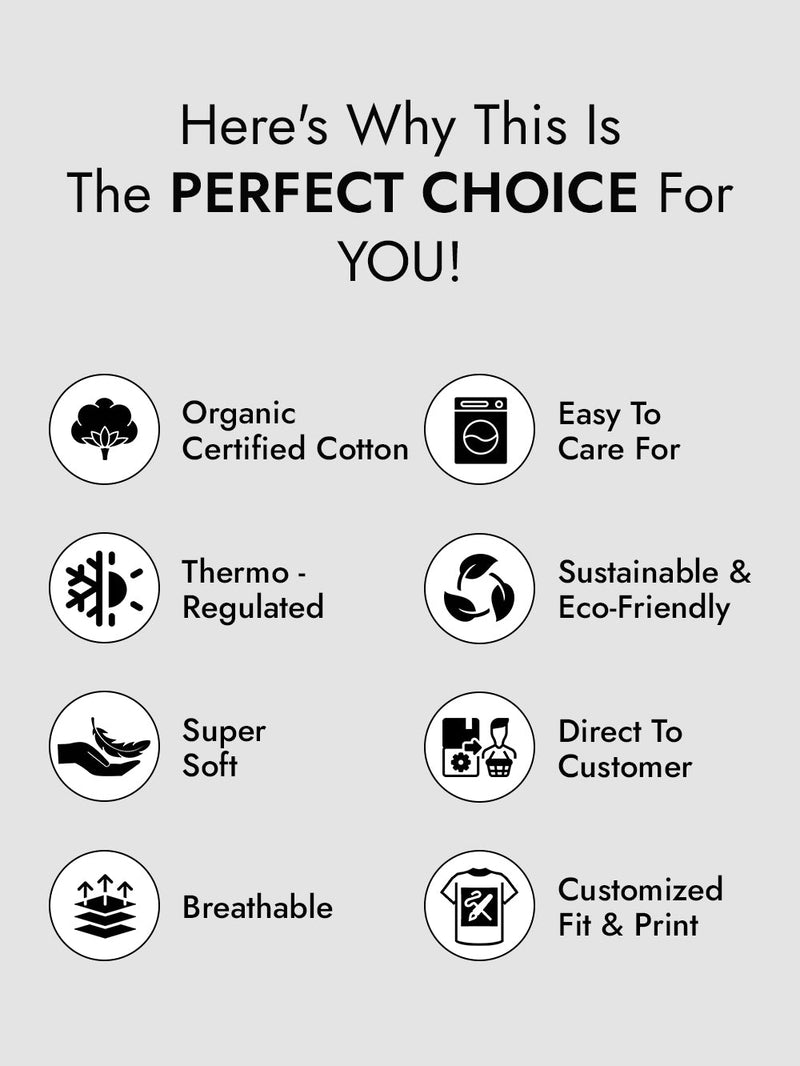 Here's Why This Is The PERFECT CHOICE For YOU!

Organic Certified Cotton

Thermo - Regulated

Super Soft

Breathable

Easy To Care For

Sustainable & Eco-Friendly

Direct To Customer

Customized Fit & Print